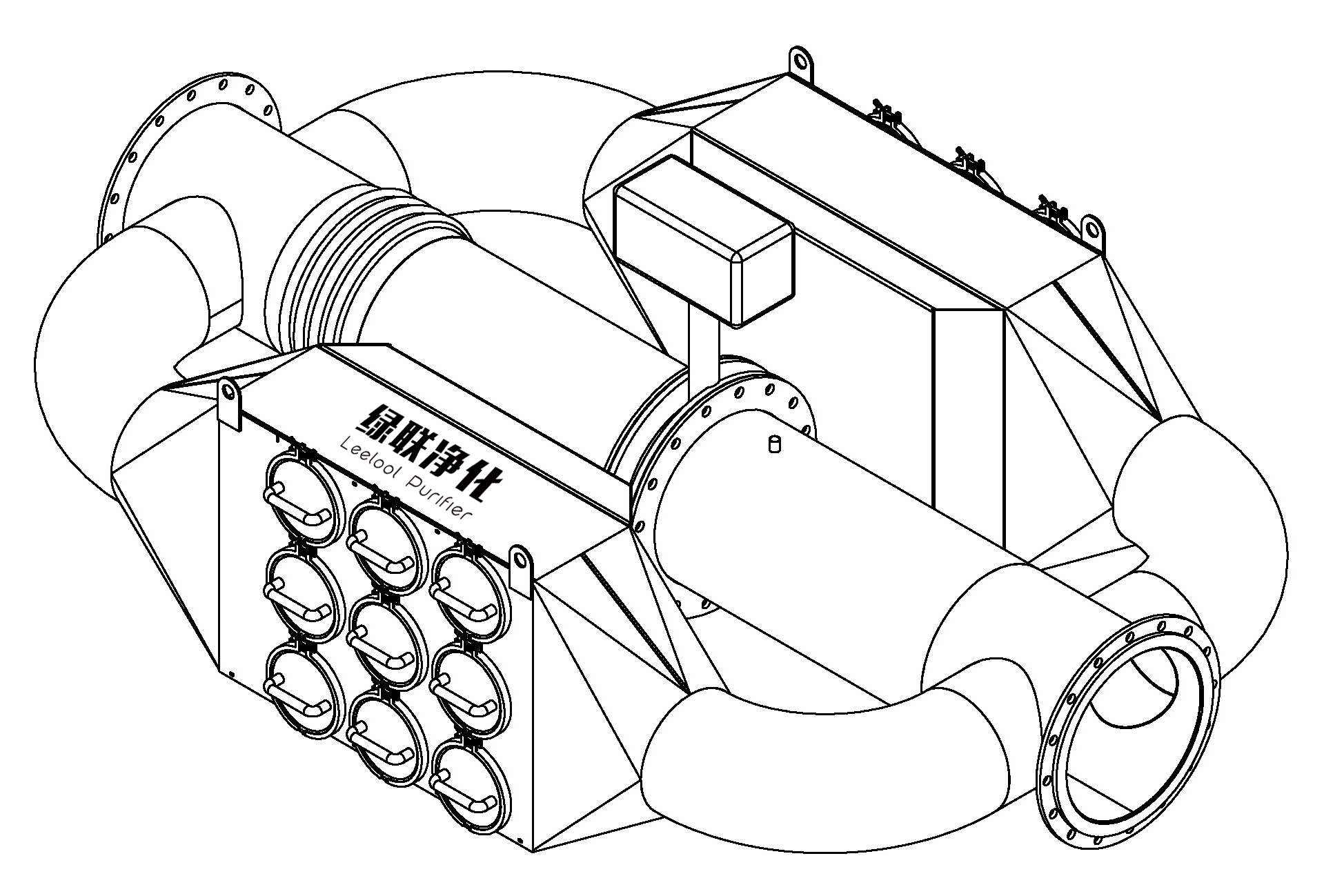 绿联净化
Leelool Purifier